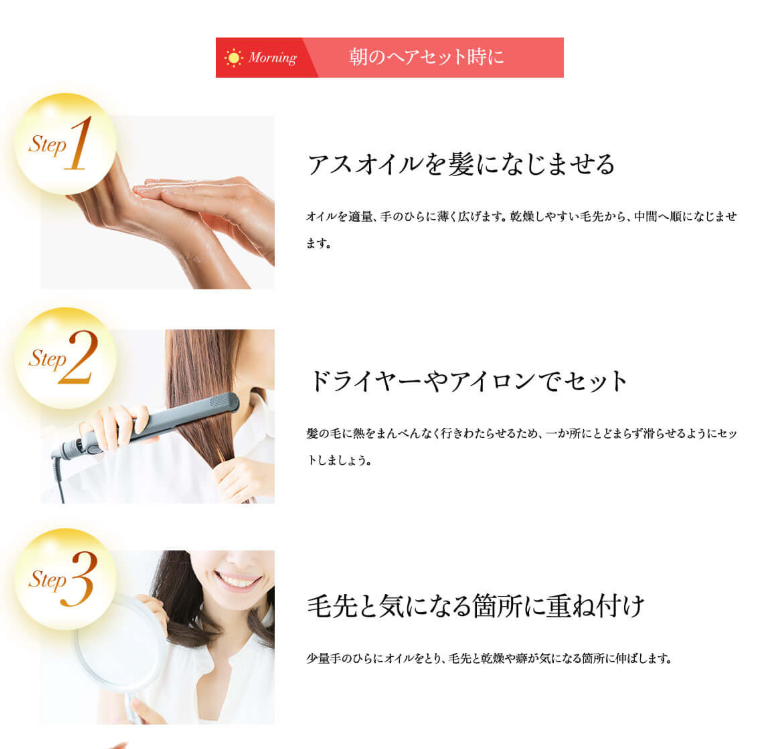 Morning 朝のヘアセット時に

Step 1

アスオイルを髪になじませる

オイルを適量、手のひらに薄く広げます。乾燥しやすい毛先から、中間へ順になじませます。

Step 2

ドライヤーやアイロンでセット

髪の毛に熱をまんべんなく行きわたらせるため、一か所にとどまらず滑らせるようにセットしましょう。

Step 3

毛先と気になる箇所に重ね付け

少量手のひらにオイルをとり、毛先と乾燥や癖が気になる箇所に伸ばします。